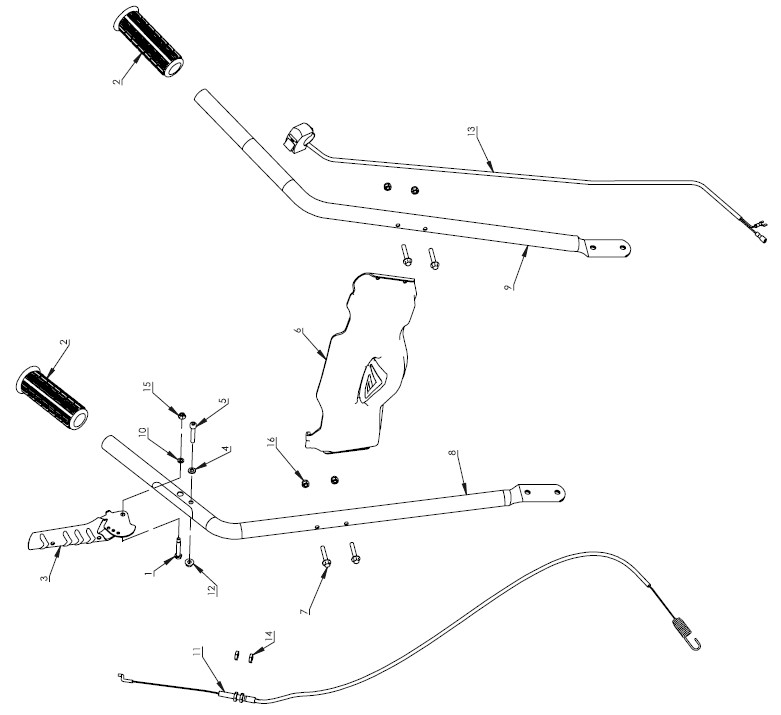 2
13
9
6
2
15
5
10
4
16
8
3
1
12
7
14
11